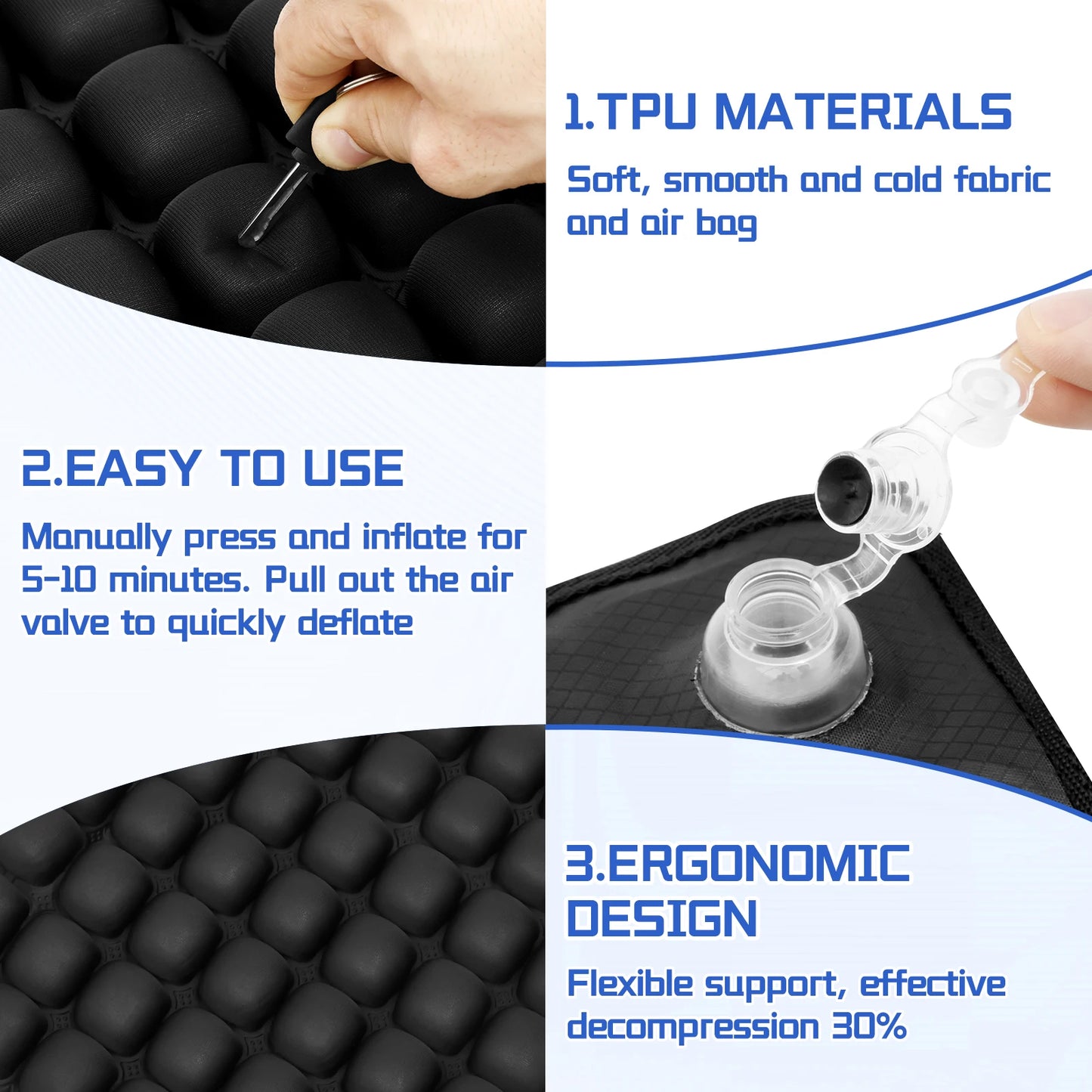 1.TPU MATERIALS

Soft, smooth and cold fabric and air bag

2.EASY TO USE

Manually press and inflate for 5-10 minutes. Pull out the air valve to quickly deflate

3.ERGONOMIC DESIGN

Flexible support, effective decompression 30%